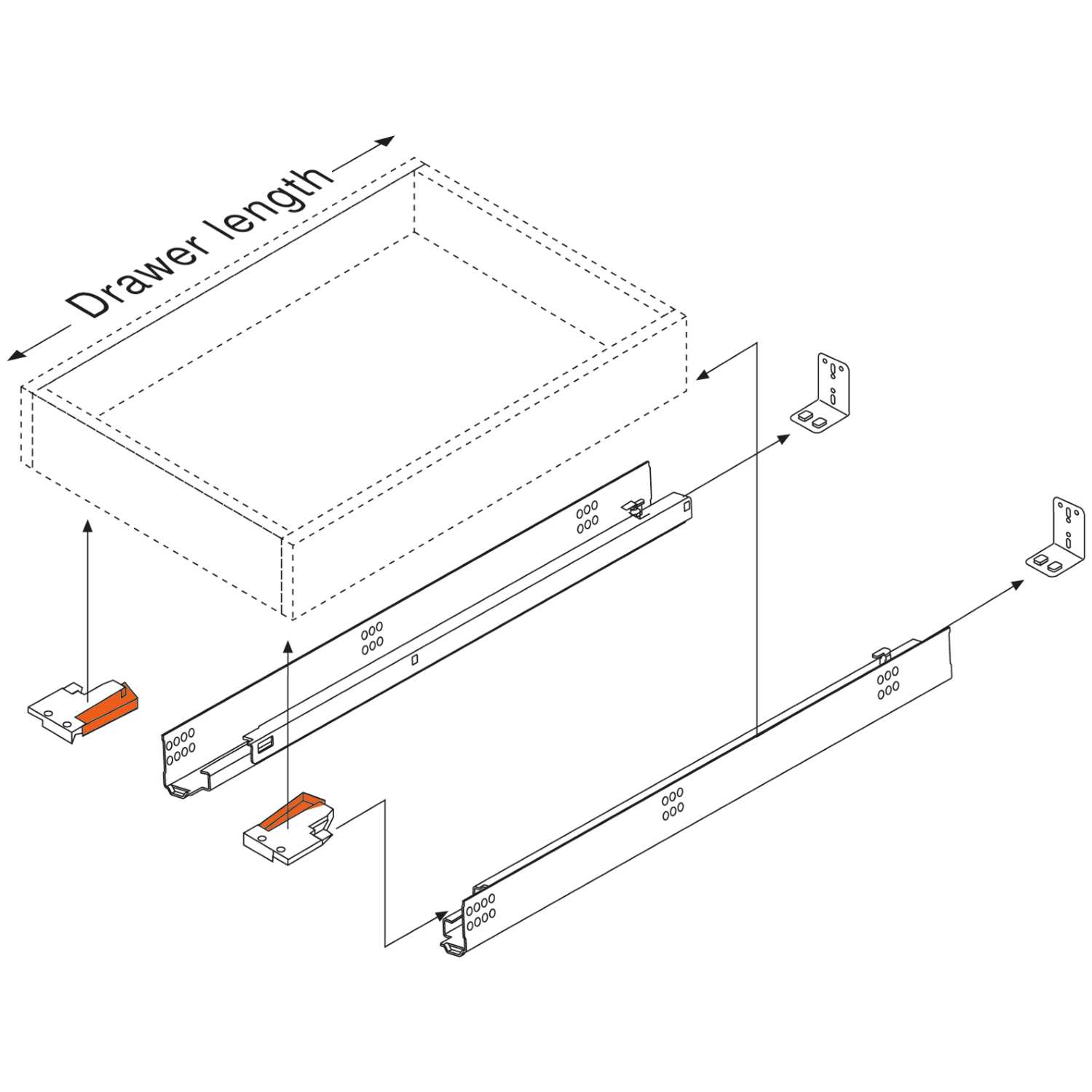 Drawer length