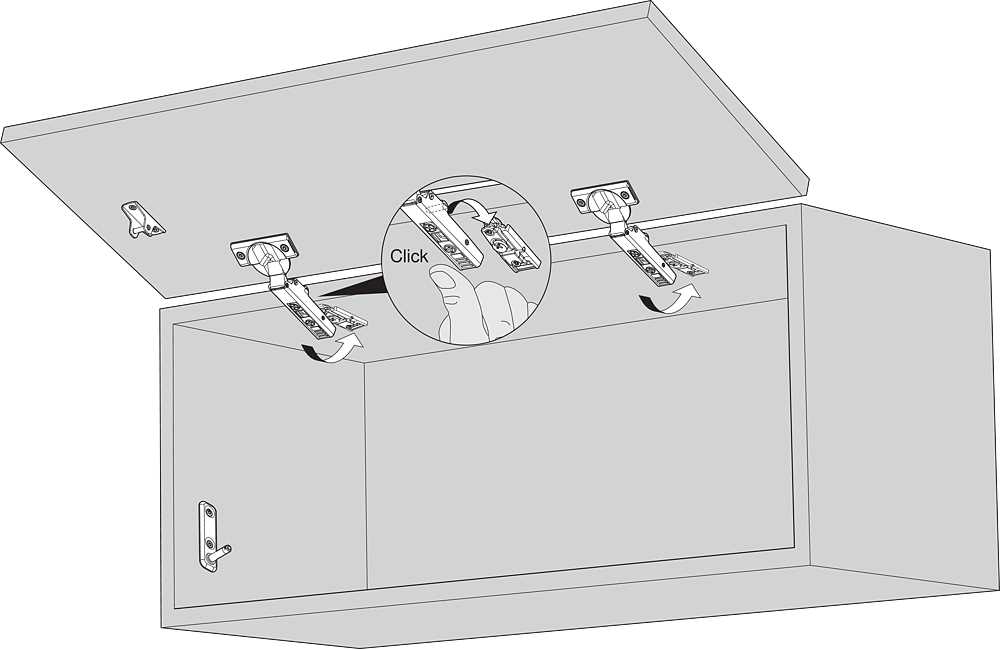 Click